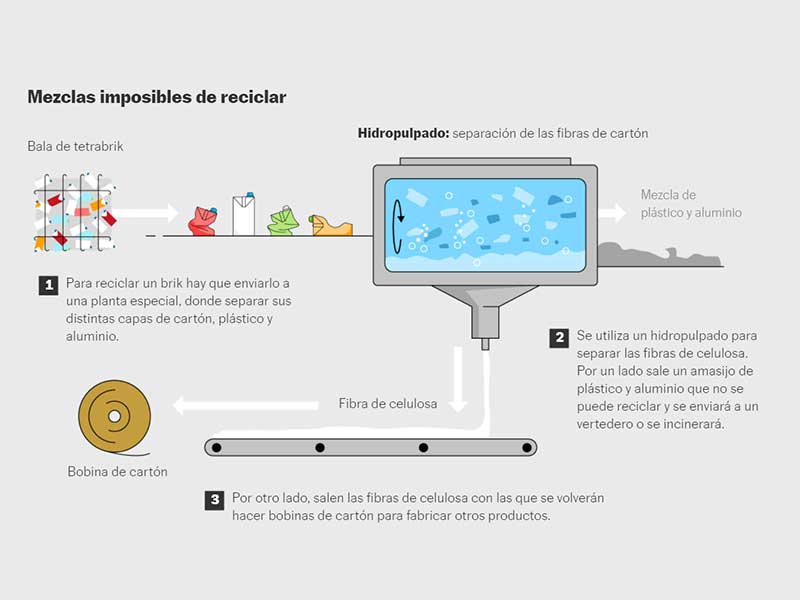 Mezclas imposibles de reciclar

Bala de tetrabrik

Hidropulpado: separación de las fibras de cartón

Mezcla de plástico y aluminio

1 Para reciclar un brik hay que enviarlo a una planta especial, donde separar sus distintas capas de cartón, plástico y aluminio.

2 Se utiliza un hidropulpado para separar las fibras de celulosa. Por un lado sale un amasijo de plástico y aluminio que no se puede reciclar y se enviará a un vertedero o se incinerará.

Fibra de celulosa

Bobina de cartón

3 Por otro lado, salen las fibras de celulosa con las que se volverán hacer bobinas de cartón para fabricar otros productos.